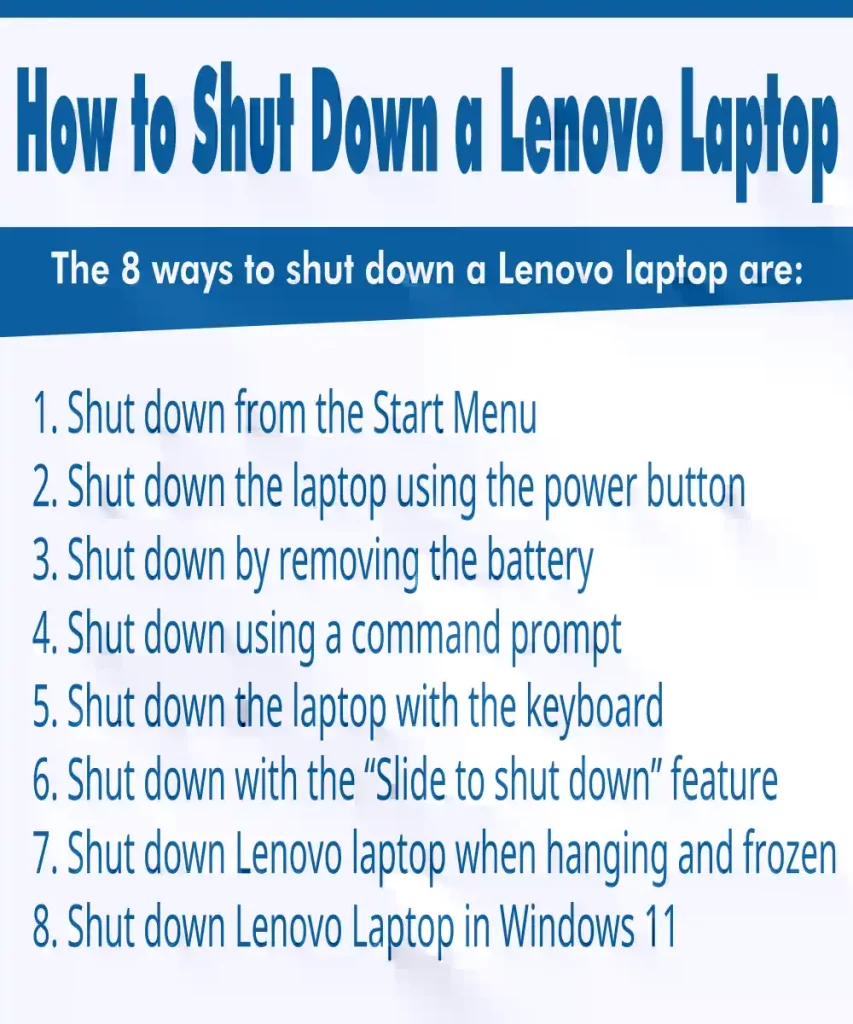 How to Shut Down a Lenovo Laptop

The 8 ways to shut down a Lenovo laptop are:

1. Shut down from the Start Menu
2. Shut down the laptop using the power button
3. Shut down by removing the battery
4. Shut down using a command prompt
5. Shut down the laptop with the keyboard
6. Shut down with the “Slide to shut down” feature
7. Shut down Lenovo laptop when hanging and frozen
8. Shut down Lenovo Laptop in Windows 11